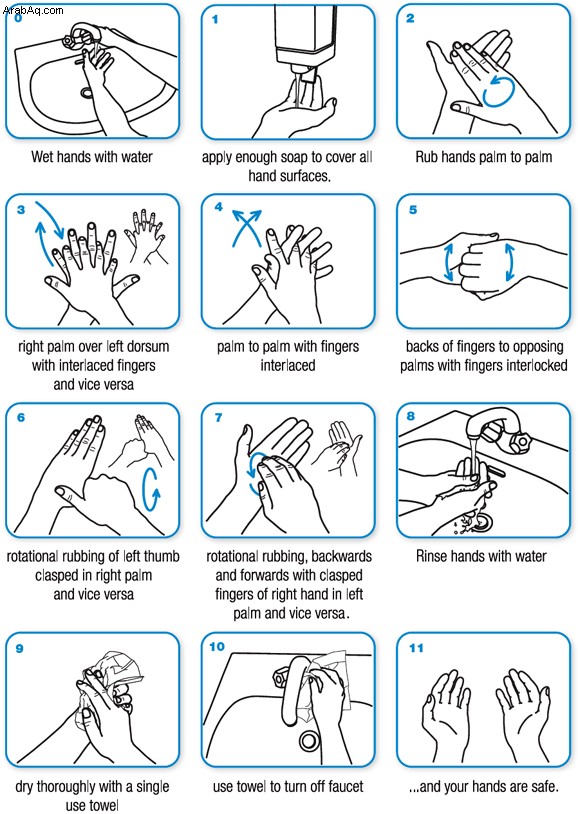 ArabAq.com

0

Wet hands with water

1

apply enough soap to cover all hand surfaces.

2

Rub hands palm to palm

3

right palm over left dorsum with interlaced fingers and vice versa

4

palm to palm with fingers interlaced

5

backs of fingers to opposing palms with fingers interlocked

6

rotational rubbing of left thumb clasped in right palm and vice versa

7

rotational rubbing, backwards and forwards with clasped fingers of right hand in left palm and vice versa.

8

Rinse hands with water

9

dry thoroughly with a single use towel

10

use towel to turn off faucet

11

...and your hands are safe.